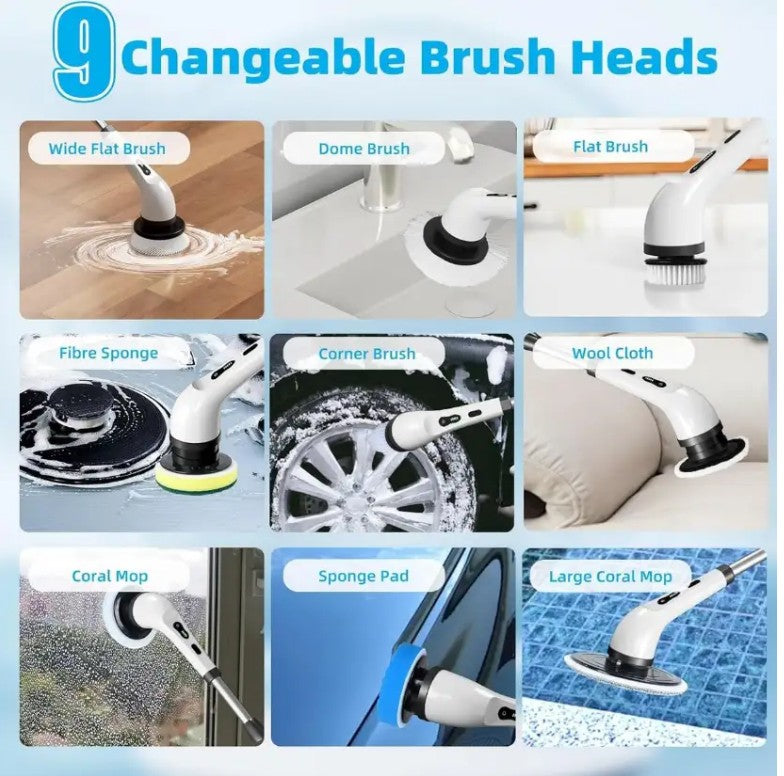 9 Changeable Brush Heads

Wide Flat Brush

Dome Brush

Flat Brush

Fibre Sponge

Corner Brush

Wool Cloth

Coral Mop

Sponge Pad

Large Coral Mop